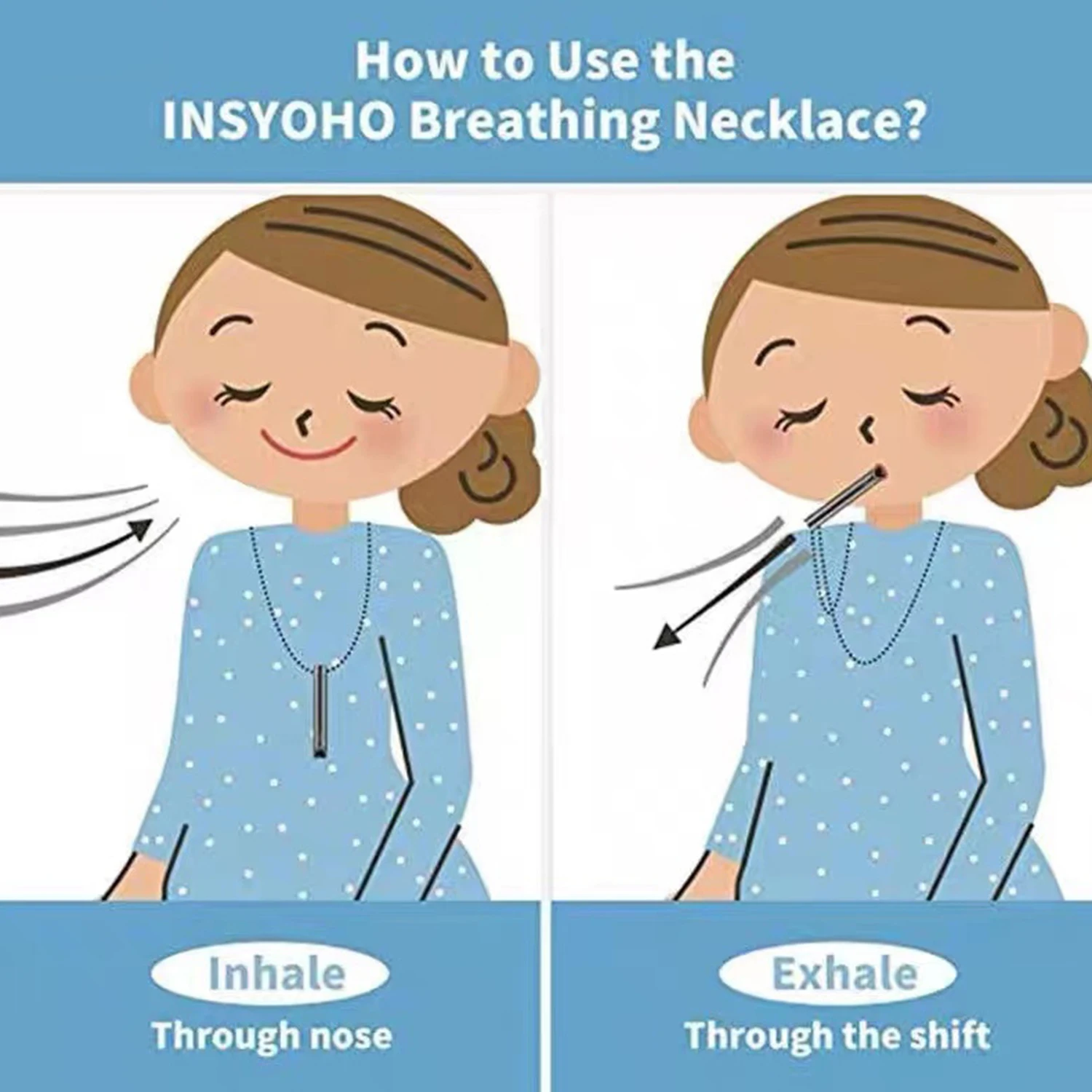 How to Use the INSYOHO Breathing Necklace?

Inhale
Through nose

Exhale
Through the shift